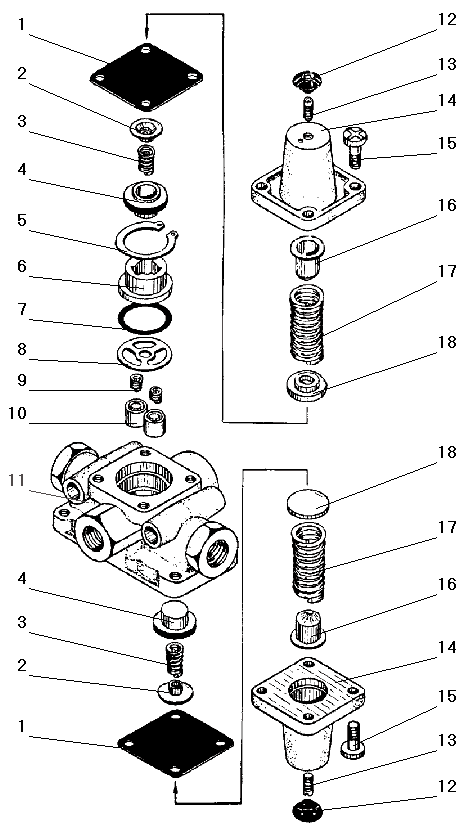 1
2
3
4
5
6
7
8
9
10
11
4
3
2
1
12
13
14
15
16
17
18
18
17
16
14
15
13
12