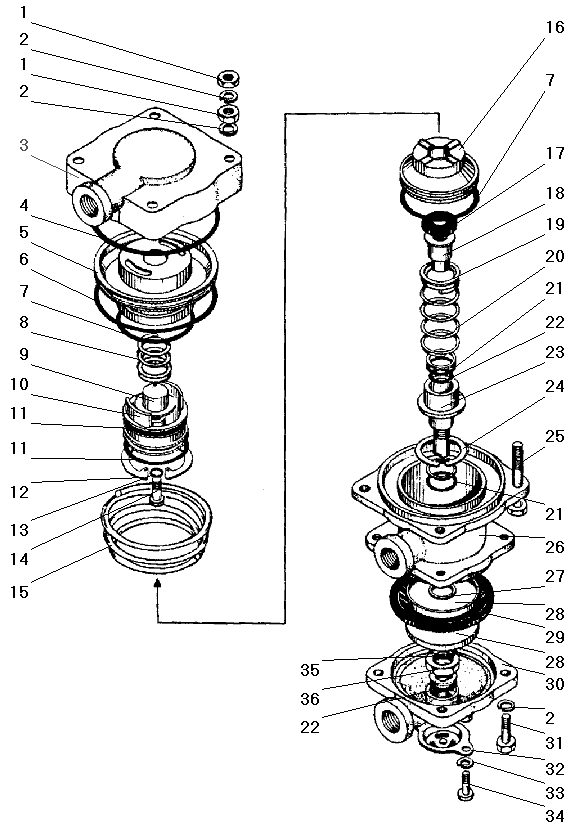 1
2
1
2
3
4
5
6
7
8
9
10
11
11
12
13
14
15
16
7
17
18
19
20
21
22
23
24
25
21
26
27
28
29
28
30
35
36
22
2
31
32
33
34