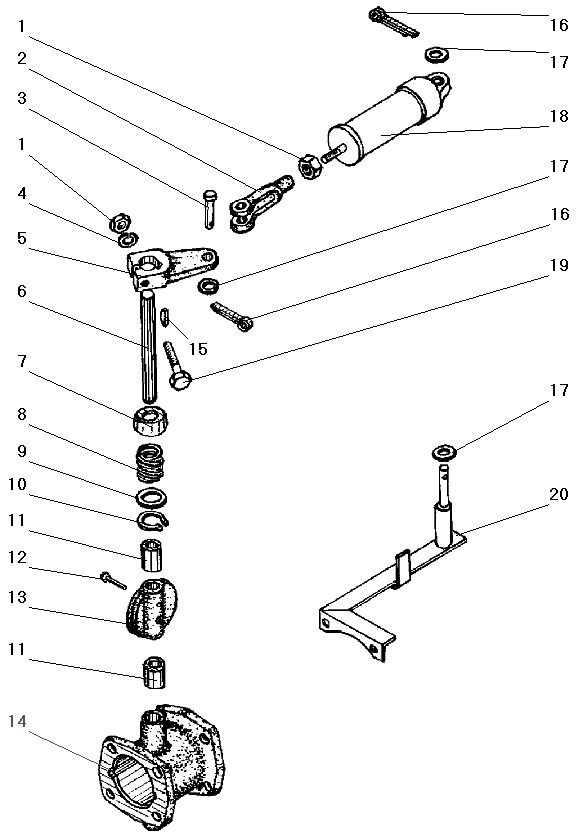 1
2
3
1
4
5
6
7
8
9
10
11
12
13
11
14
15
16
17
18
17
16
19
17
20