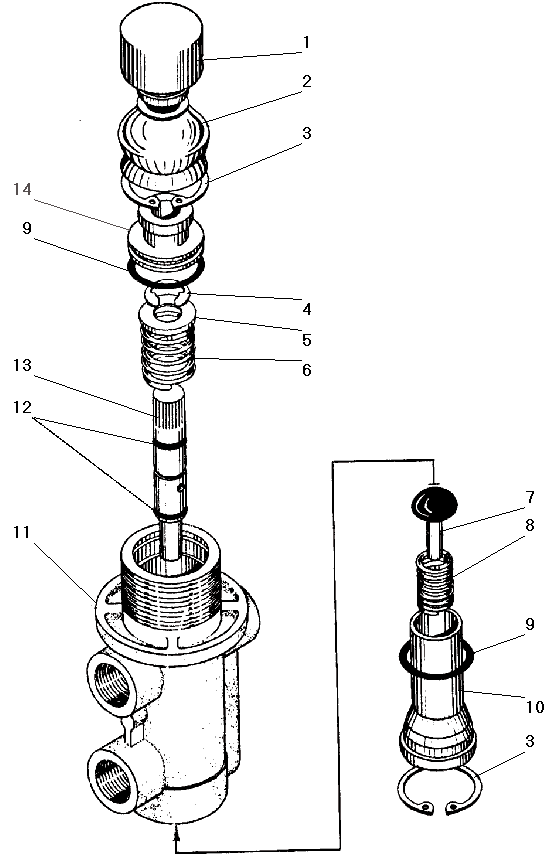 1
2
3
14
9
4
5
6
13
12
11
7
8
9
10
3