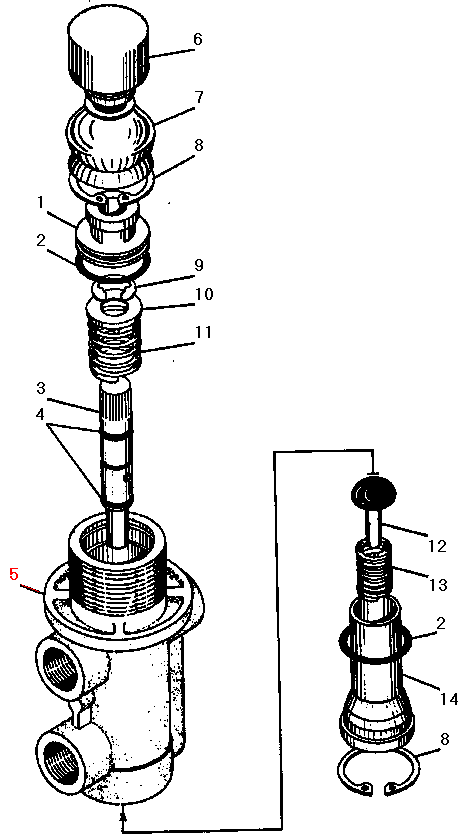 6
7
8
1
2
9
10
11
3
4
5
12
13
2
14
8